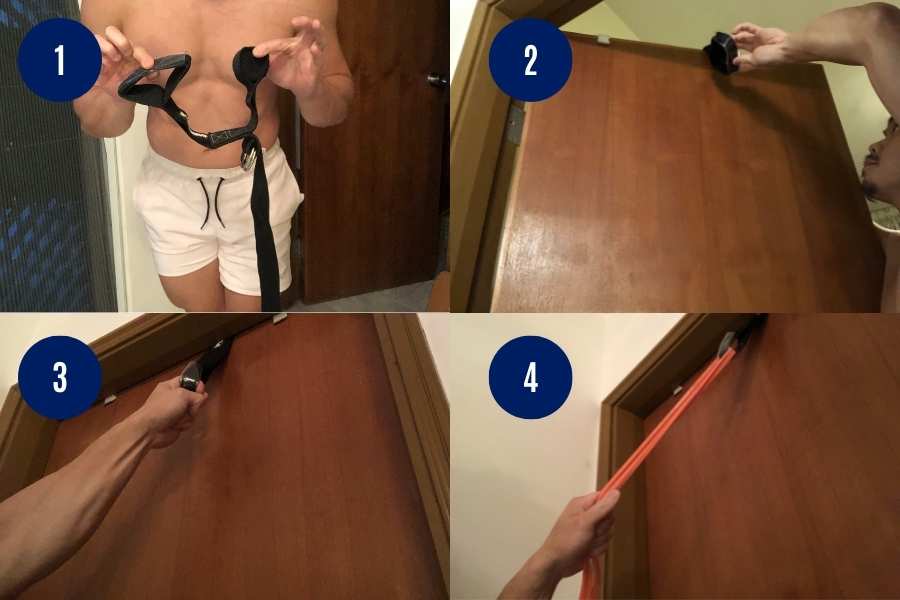 1

2

3

4